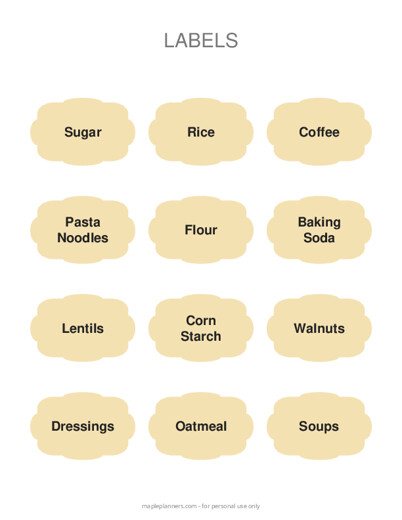 LABELS

Sugar

Rice

Coffee

Pasta Noodles

Flour

Baking Soda

Lentils

Corn Starch

Walnuts

Dressings

Oatmeal

Soups

mapleplanners.com - for personal use only